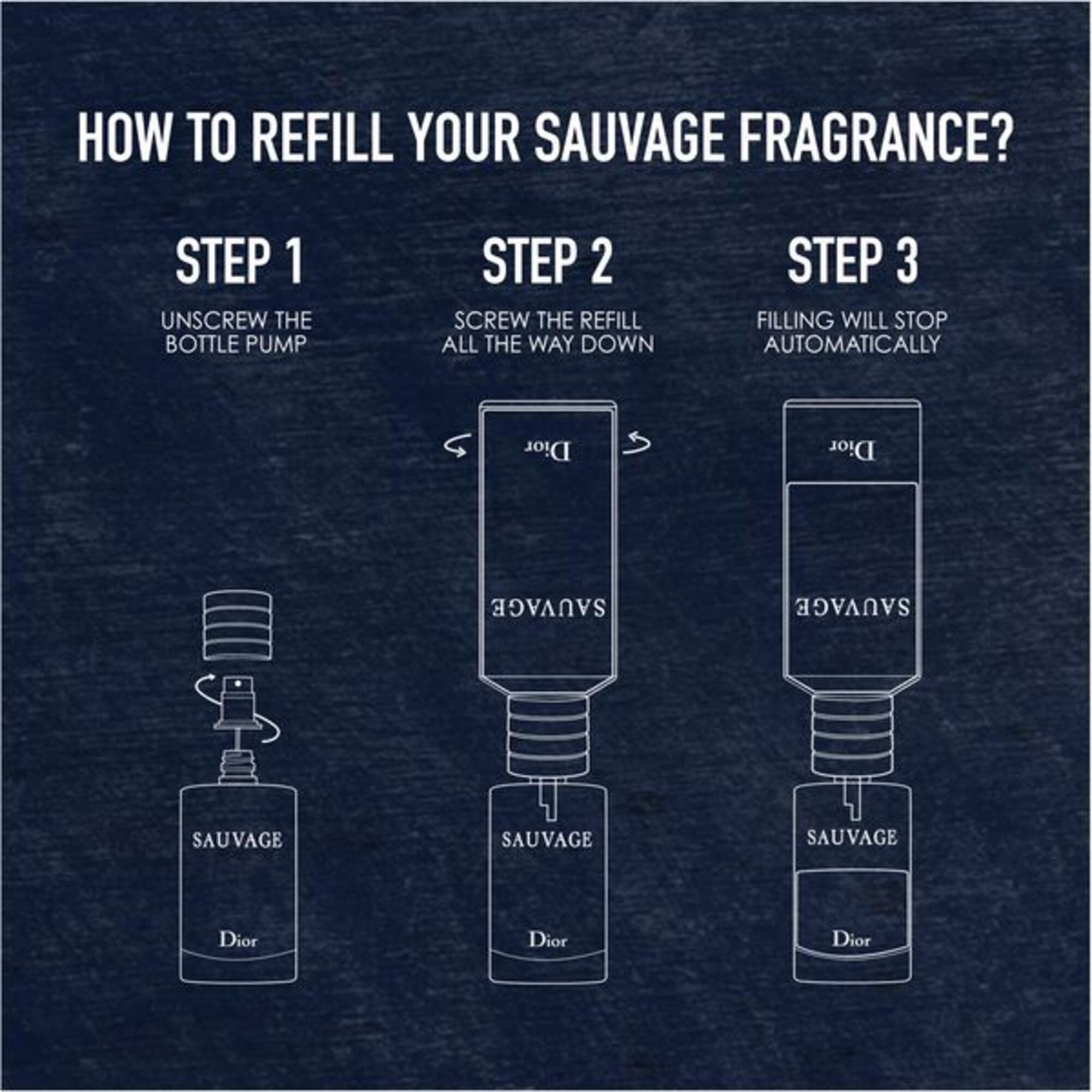 HOW TO REFILL YOUR SAUVAGE FRAGRANCE?

STEP 1

UNSCREW THE BOTTLE PUMP

SAUVAGE

Dior

STEP 2

SCREW THE REFILL ALL THE WAY DOWN

Dior

SAUVAGE

SAUVAGE

Dior

STEP 3

FILLING WILL STOP AUTOMATICALLY

Dior

SAUVAGE

SAUVAGE

Dior